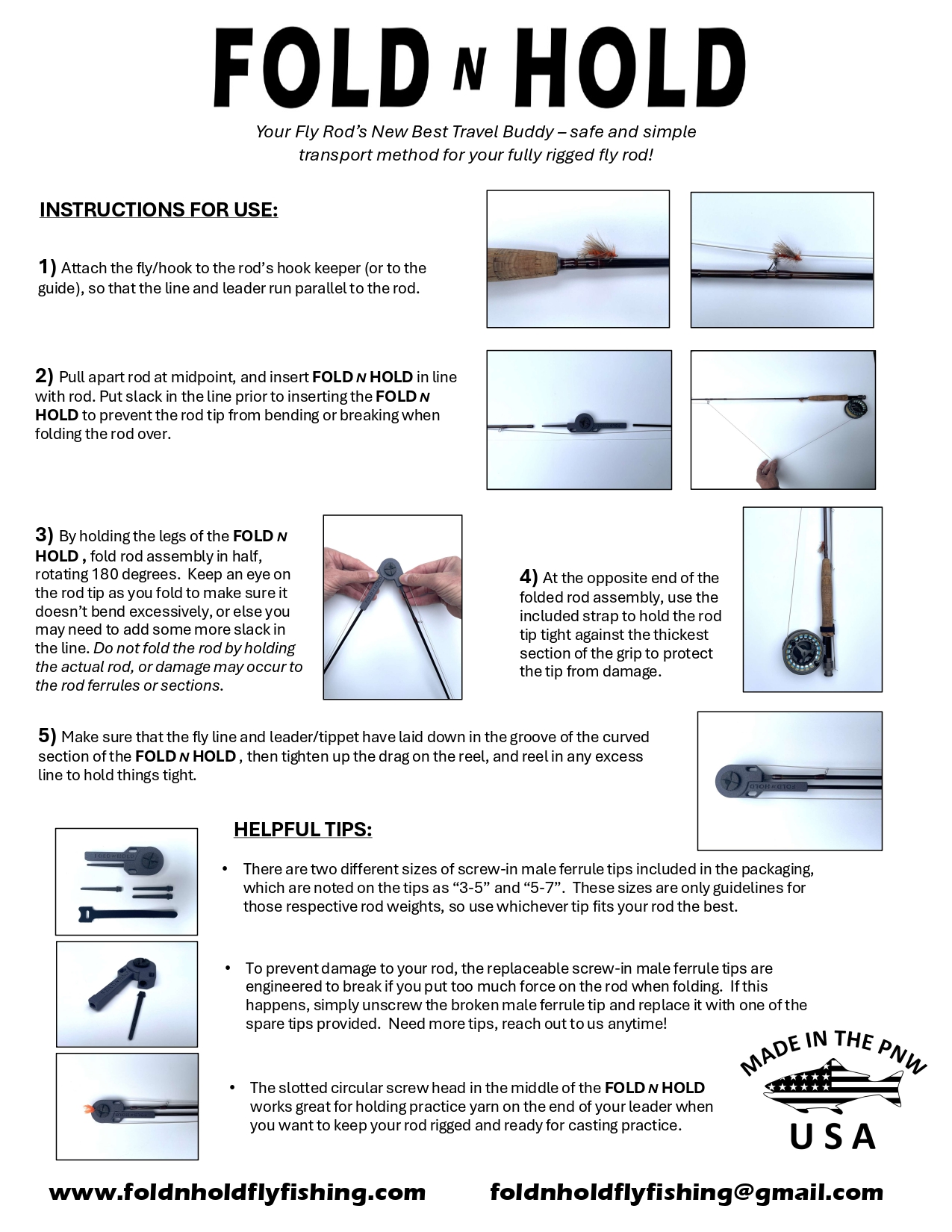 FOLD N HOLD

Your Fly Rod's New Best Travel Buddy – safe and simple transport method for your fully rigged fly rod!

INSTRUCTIONS FOR USE:

1) Attach the fly/hook to the rod's hook keeper (or to the guide), so that the line and leader run parallel to the rod.

2) Pull apart rod at midpoint, and insert FOLD N HOLD in line with rod. Put slack in the line prior to inserting the FOLD N HOLD to prevent the rod tip from bending or breaking when folding the rod over.

3) By holding the legs of the FOLD N HOLD , fold rod assembly in half, rotating 180 degrees. Keep an eye on the rod tip as you fold to make sure it doesn't bend excessively, or else you may need to add some more slack in the line. Do not fold the rod by holding the actual rod, or damage may occur to the rod ferrules or sections.

4) At the opposite end of the folded rod assembly, use the included strap to hold the rod tip tight against the thickest section of the grip to protect the tip from damage.

5) Make sure that the fly line and leader/tippet have laid down in the groove of the curved section of the FOLD N HOLD , then tighten up the drag on the reel, and reel in any excess line to hold things tight.

FOLD N HOLD

HELPFUL TIPS:

FOLD N HOLD

• There are two different sizes of screw-in male ferrule tips included in the packaging, which are noted on the tips as "3-5" and "5-7". These sizes are only guidelines for those respective rod weights, so use whichever tip fits your rod the best.

• To prevent damage to your rod, the replaceable screw-in male ferrule tips are engineered to break if you put too much force on the rod when folding. If this happens, simply unscrew the broken male ferrule tip and replace it with one of the spare tips provided. Need more tips, reach out to us anytime!

• The slotted circular screw head in the middle of the FOLD N HOLD works great for holding practice yarn on the end of your leader when you want to keep your rod rigged and ready for casting practice.

MADE IN THE PNW
USA

www.foldnholdflyfishing.com foldnholdflyfishing@gmail.com